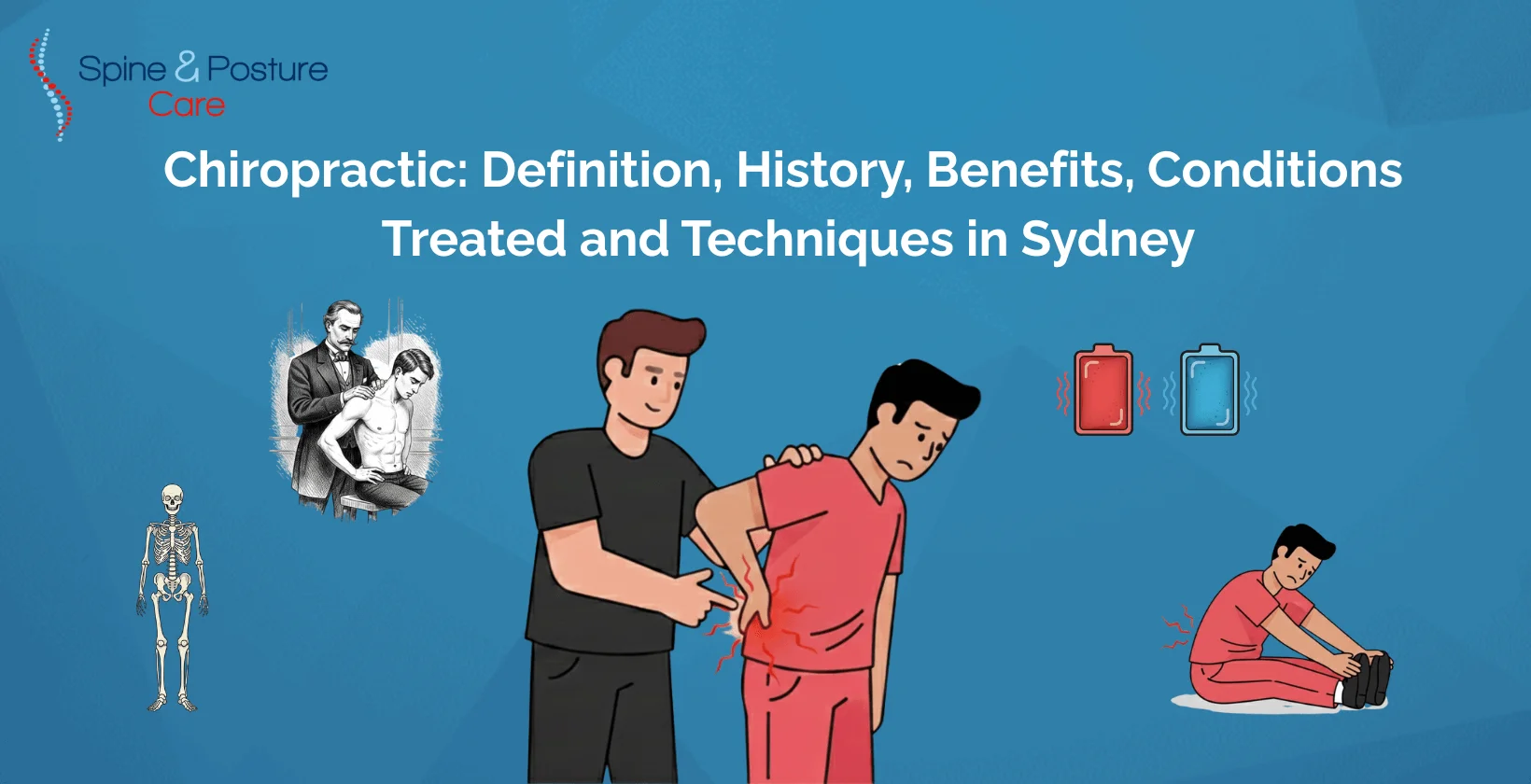 Spine & Posture Care

Chiropractic: Definition, History, Benefits, Conditions Treated and Techniques in Sydney